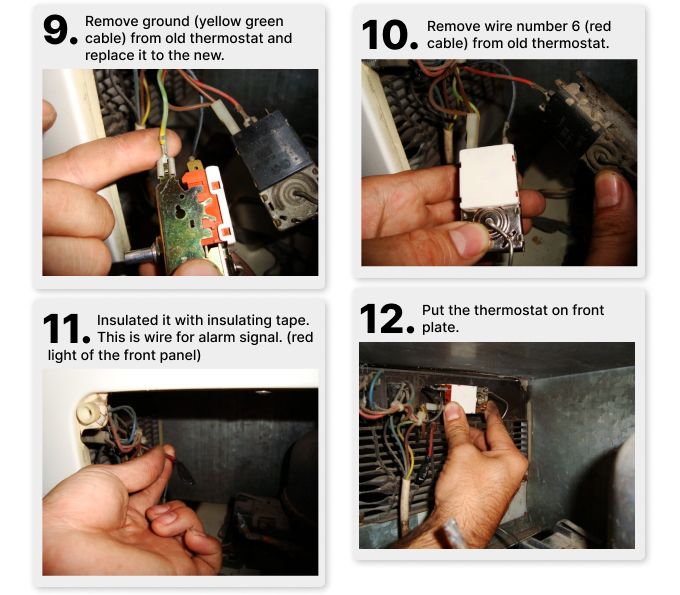 9. Remove ground (yellow green cable) from old thermostat and replace it to the new.

10. Remove wire number 6 (red cable) from old thermostat.

11. Insulated it with insulating tape. This is wire for alarm signal. (red light of the front panel)

12. Put the thermostat on front plate.