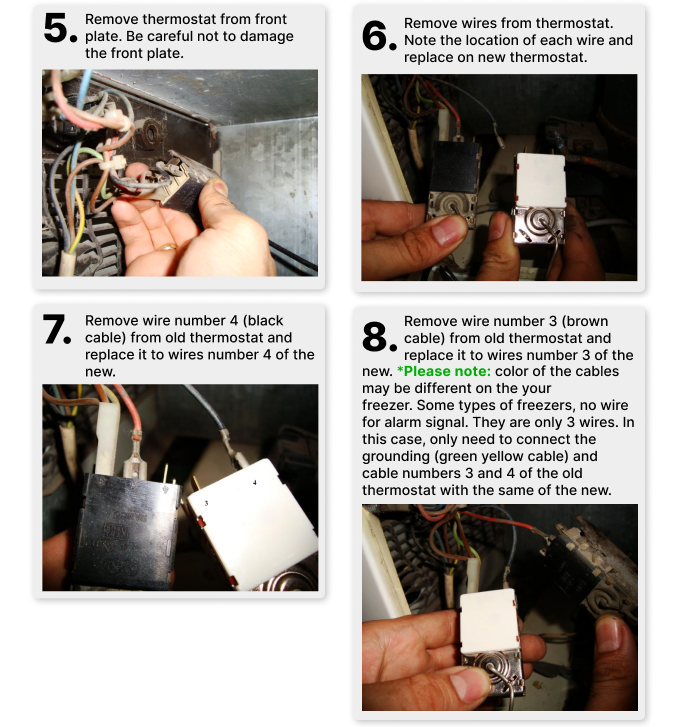 5. Remove thermostat from front plate. Be careful not to damage the front plate.

6. Remove wires from thermostat. Note the location of each wire and replace on new thermostat.

7. Remove wire number 4 (black cable) from old thermostat and replace it to wires number 4 of the new.

3

4

8. Remove wire number 3 (brown cable) from old thermostat and replace it to wires number 3 of the new. *Please note: color of the cables may be different on the your freezer. Some types of freezers, no wire for alarm signal. They are only 3 wires. In this case, only need to connect the grounding (green yellow cable) and cable numbers 3 and 4 of the old thermostat with the same of the new.