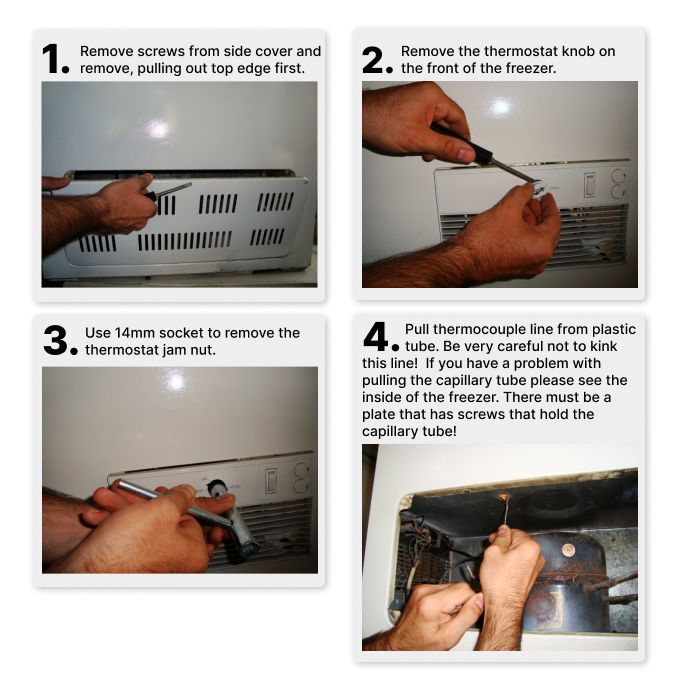 1. Remove screws from side cover and remove, pulling out top edge first.

2. Remove the thermostat knob on the front of the freezer.

3. Use 14mm socket to remove the thermostat jam nut.

4. Pull thermocouple line from plastic tube. Be very careful not to kink this line! If you have a problem with pulling the capillary tube please see the inside of the freezer. There must be a plate that has screws that hold the capillary tube!